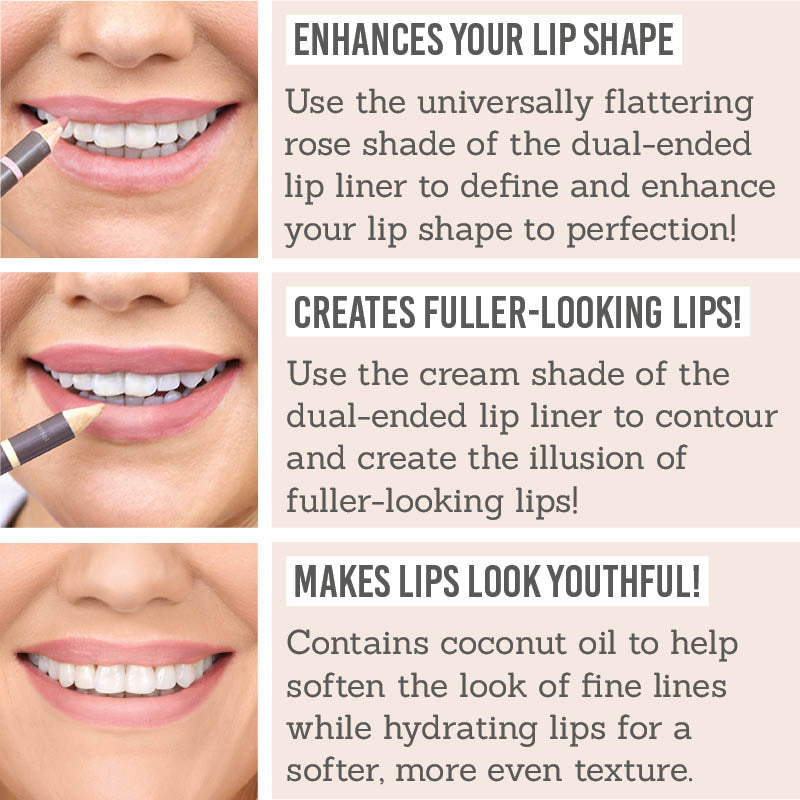 ENHANCES YOUR LIP SHAPE

Use the universally flattering rose shade of the dual-ended lip liner to define and enhance your lip shape to perfection!

CREATES FULLER-LOOKING LIPS!

Use the cream shade of the dual-ended lip liner to contour and create the illusion of fuller-looking lips!

MAKES LIPS LOOK YOUTHFUL!

Contains coconut oil to help soften the look of fine lines while hydrating lips for a softer, more even texture.